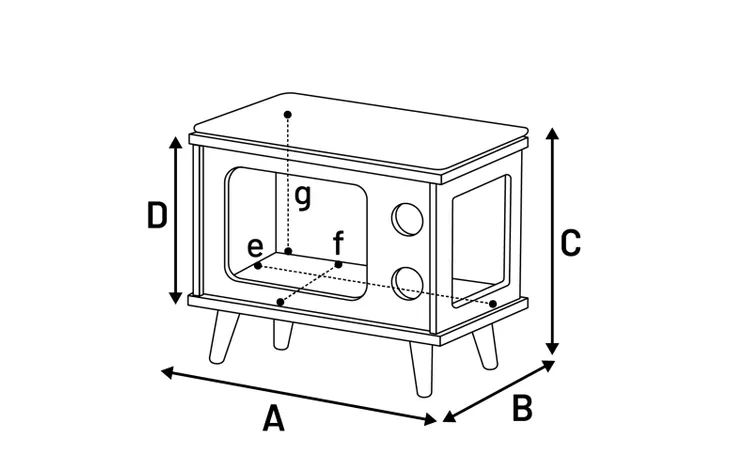 D
g
e
f
C
A
B